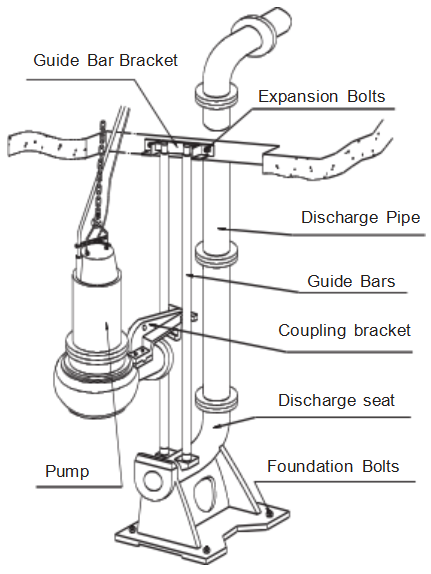 Guide Bar Bracket
Expansion Bolts
Discharge Pipe
Guide Bars
Coupling bracket
Discharge seat
Pump
Foundation Bolts